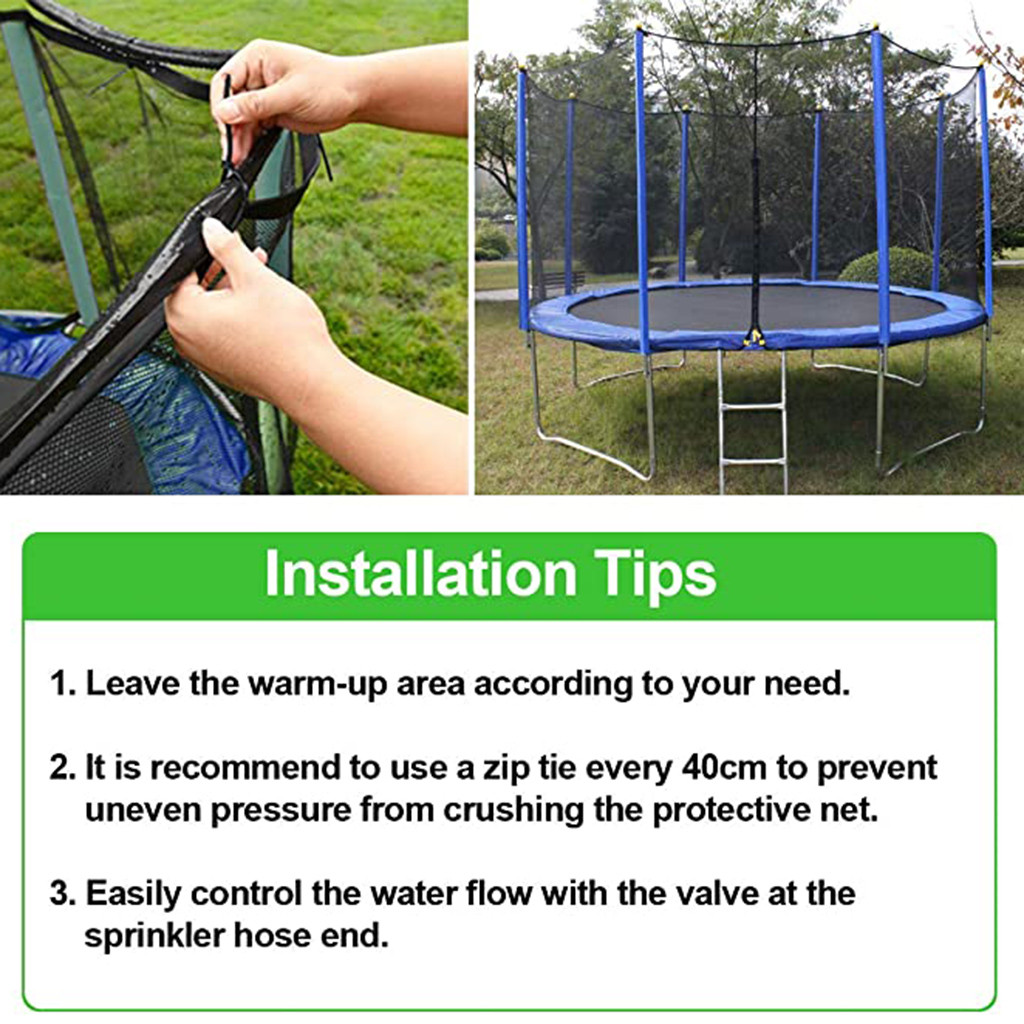 Installation Tips

1. Leave the warm-up area according to your need.

2. It is recommend to use a zip tie every 40cm to prevent uneven pressure from crushing the protective net.

3. Easily control the water flow with the valve at the sprinkler hose end.